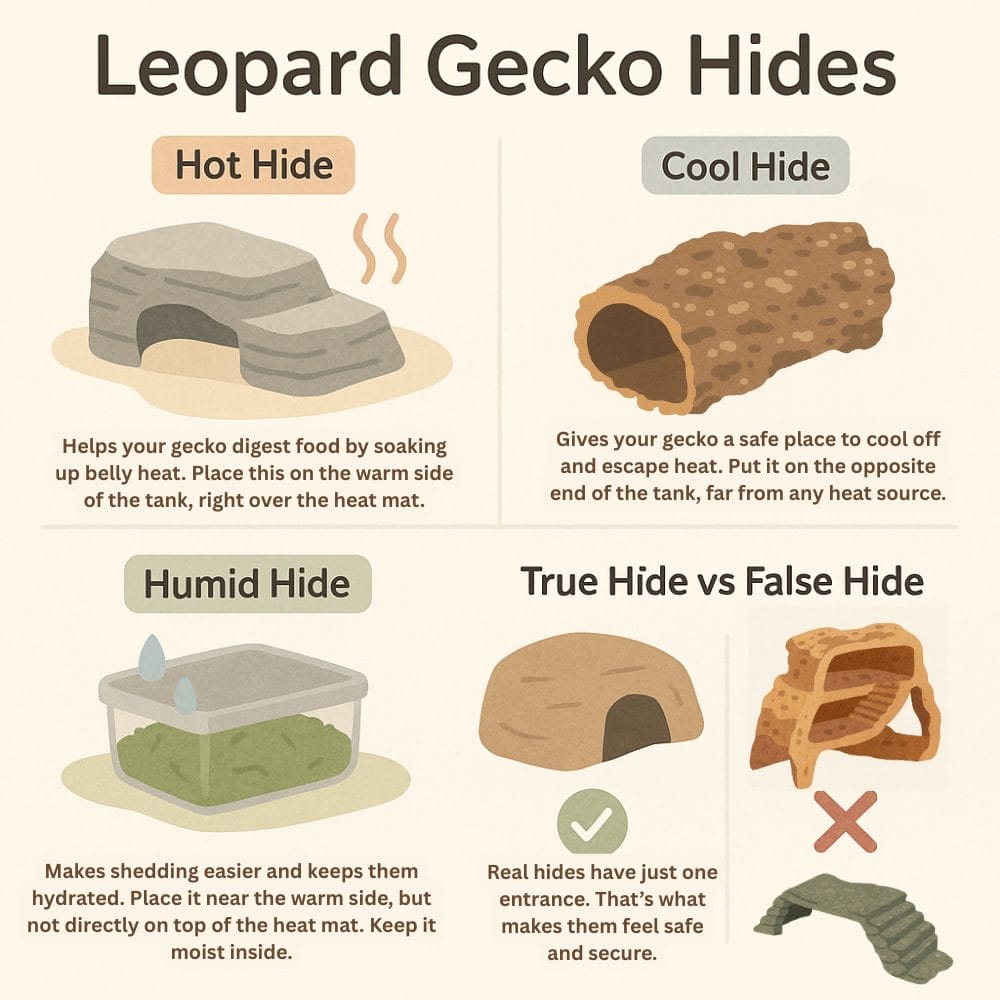 Leopard Gecko Hides

Hot Hide

Helps your gecko digest food by soaking up belly heat. Place this on the warm side of the tank, right over the heat mat.

Cool Hide

Gives your gecko a safe place to cool off and escape heat. Put it on the opposite end of the tank, far from any heat source.

Humid Hide

Makes shedding easier and keeps them hydrated. Place it near the warm side, but not directly on top of the heat mat. Keep it moist inside.

True Hide vs False Hide

Real hides have just one entrance. That's what makes them feel safe and secure.