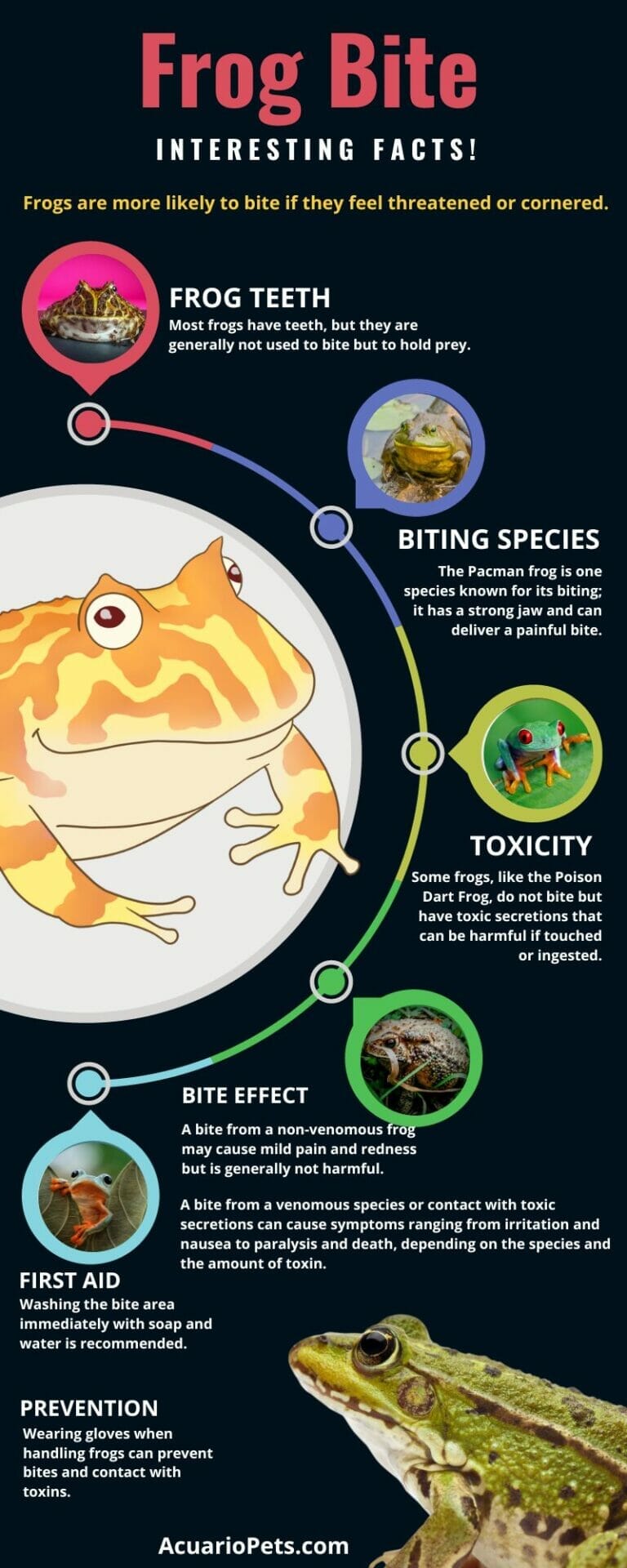 Frog Bite

INTERESTING FACTS!

Frogs are more likely to bite if they feel threatened or cornered.

FROG TEETH
Most frogs have teeth, but they are generally not used to bite but to hold prey.

BITING SPECIES
The Pacman frog is one species known for its biting; it has a strong jaw and can deliver a painful bite.

TOXICITY
Some frogs, like the Poison Dart Frog, do not bite but have toxic secretions that can be harmful if touched or ingested.

BITE EFFECT
A bite from a non-venomous frog may cause mild pain and redness but is generally not harmful.

A bite from a venomous species or contact with toxic secretions can cause symptoms ranging from irritation and nausea to paralysis and death, depending on the species and the amount of toxin.

FIRST AID
Washing the bite area immediately with soap and water is recommended.

PREVENTION
Wearing gloves when handling frogs can prevent bites and contact with toxins.

AcuarioPets.com