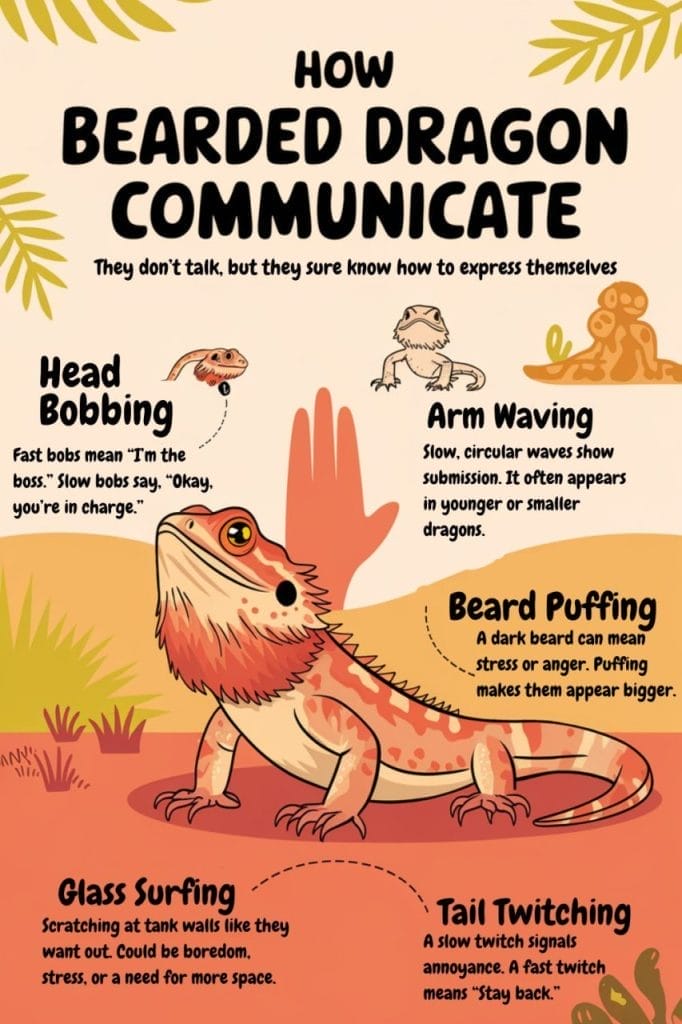 HOW
BEARDED DRAGON
COMMUNICATE

They don't talk, but they sure know how to express themselves

Head Bobbing

Fast bobs mean "I'm the boss." Slow bobs say, "Okay, you're in charge."

Arm Waving

Slow, circular waves show submission. It often appears in younger or smaller dragons.

Beard Puffing

A dark beard can mean stress or anger. Puffing makes them appear bigger.

Glass Surfing

Scratching at tank walls like they want out. Could be boredom, stress, or a need for more space.

Tail Twitching

A slow twitch signals annoyance. A fast twitch means "Stay back."