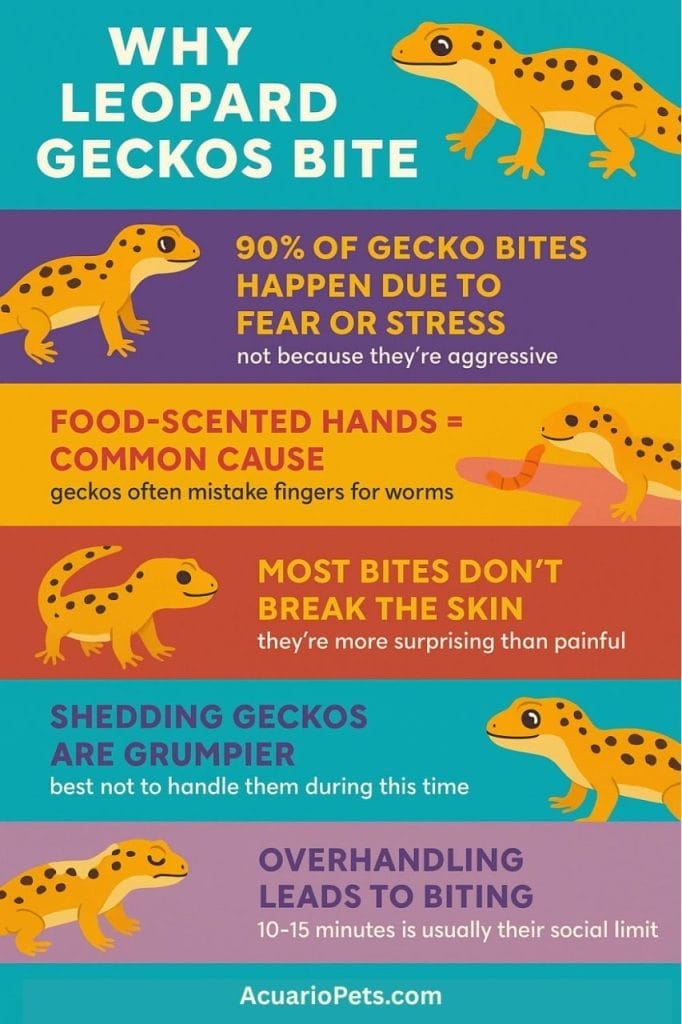 WHY LEOPARD GECKOS BITE

90% OF GECKO BITES HAPPEN DUE TO FEAR OR STRESS
not because they're aggressive

FOOD-SCENTED HANDS = COMMON CAUSE
geckos often mistake fingers for worms

MOST BITES DON'T BREAK THE SKIN
they're more surprising than painful

SHEDDING GECKOS ARE GRUMPIER
best not to handle them during this time

OVERHANDLING LEADS TO BITING
10-15 minutes is usually their social limit

AcuarioPets.com