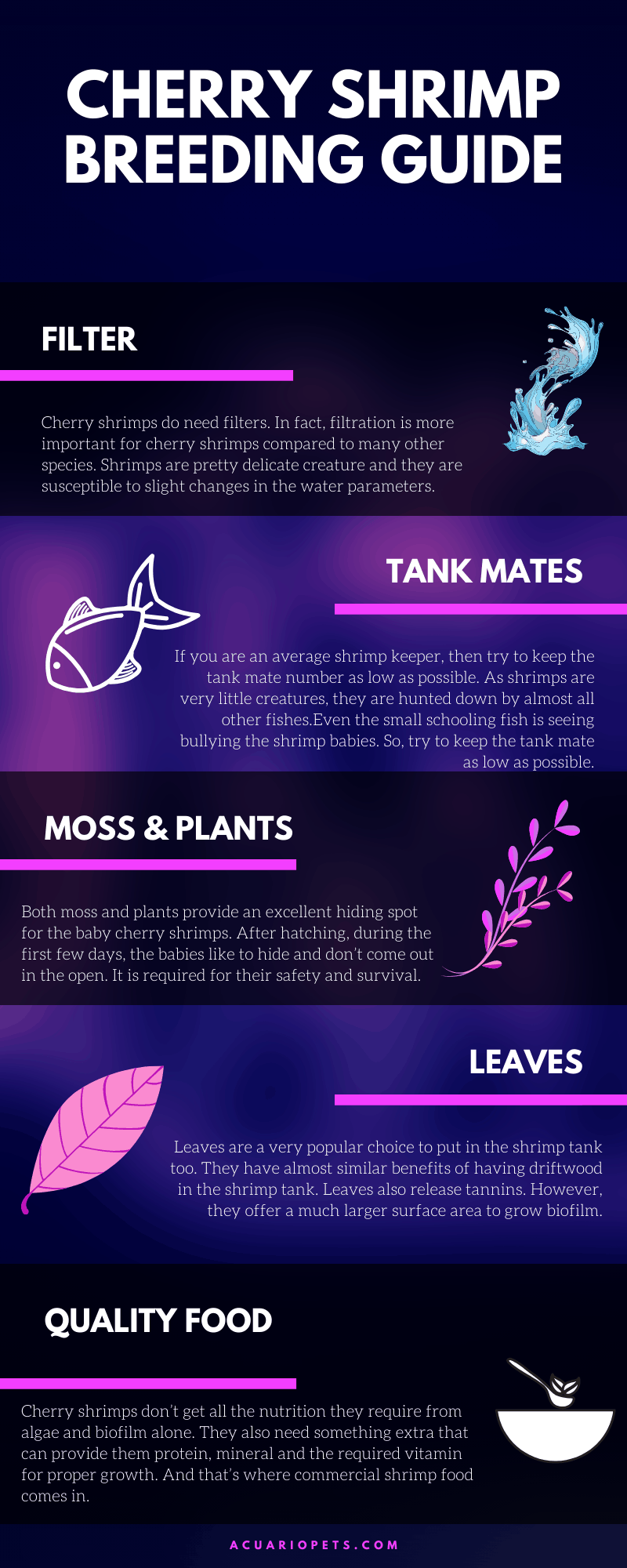 CHERRY SHRIMP BREEDING GUIDE

FILTER

Cherry shrimps do need filters. In fact, filtration is more important for cherry shrimps compared to many other species. Shrimps are pretty delicate creature and they are susceptible to slight changes in the water parameters.

TANK MATES

If you are an average shrimp keeper, then try to keep the tank mate number as low as possible. As shrimps are very little creatures, they are hunted down by almost all other fishes.Even the small schooling fish is seeing bullying the shrimp babies. So, try to keep the tank mate as low as possible.

MOSS & PLANTS

Both moss and plants provide an excellent hiding spot for the baby cherry shrimps. After hatching, during the first few days, the babies like to hide and don't come out in the open. It is required for their safety and survival.

LEAVES

Leaves are a very popular choice to put in the shrimp tank too. They have almost similar benefits of having driftwood in the shrimp tank. Leaves also release tannins. However, they offer a much larger surface area to grow biofilm.

QUALITY FOOD

Cherry shrimps don't get all the nutrition they require from algae and biofilm alone. They also need something extra that can provide them protein, mineral and the required vitamin for proper growth. And that's where commercial shrimp food comes in.

ACUARIOPETS.COM